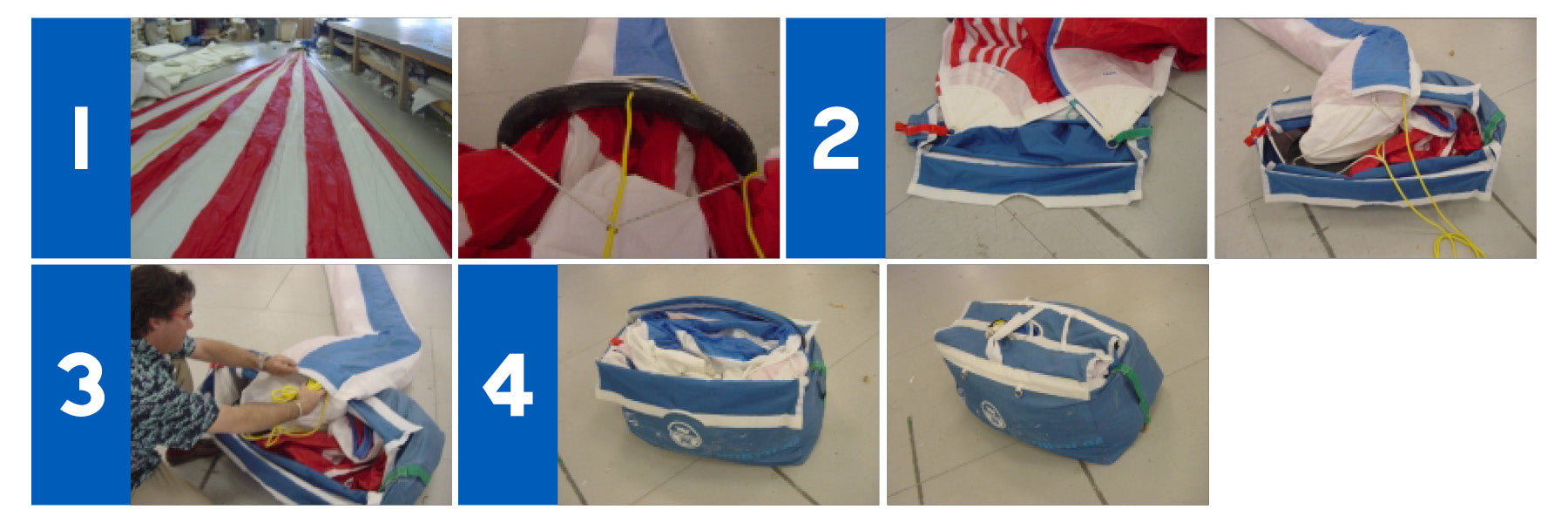 1

2

3

4