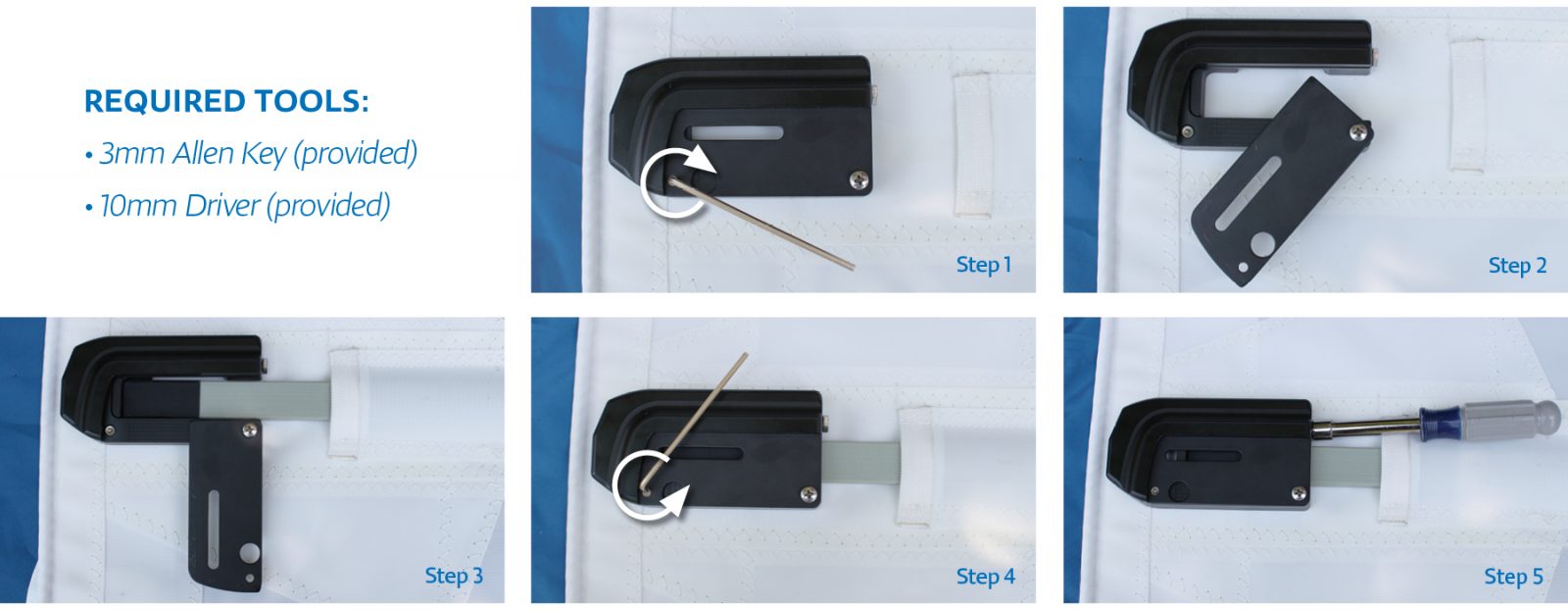 REQUIRED TOOLS:
• 3mm Allen Key (provided)
• 10mm Driver (provided)

Step 1

Step 2

Step 3

Step 4

Step 5